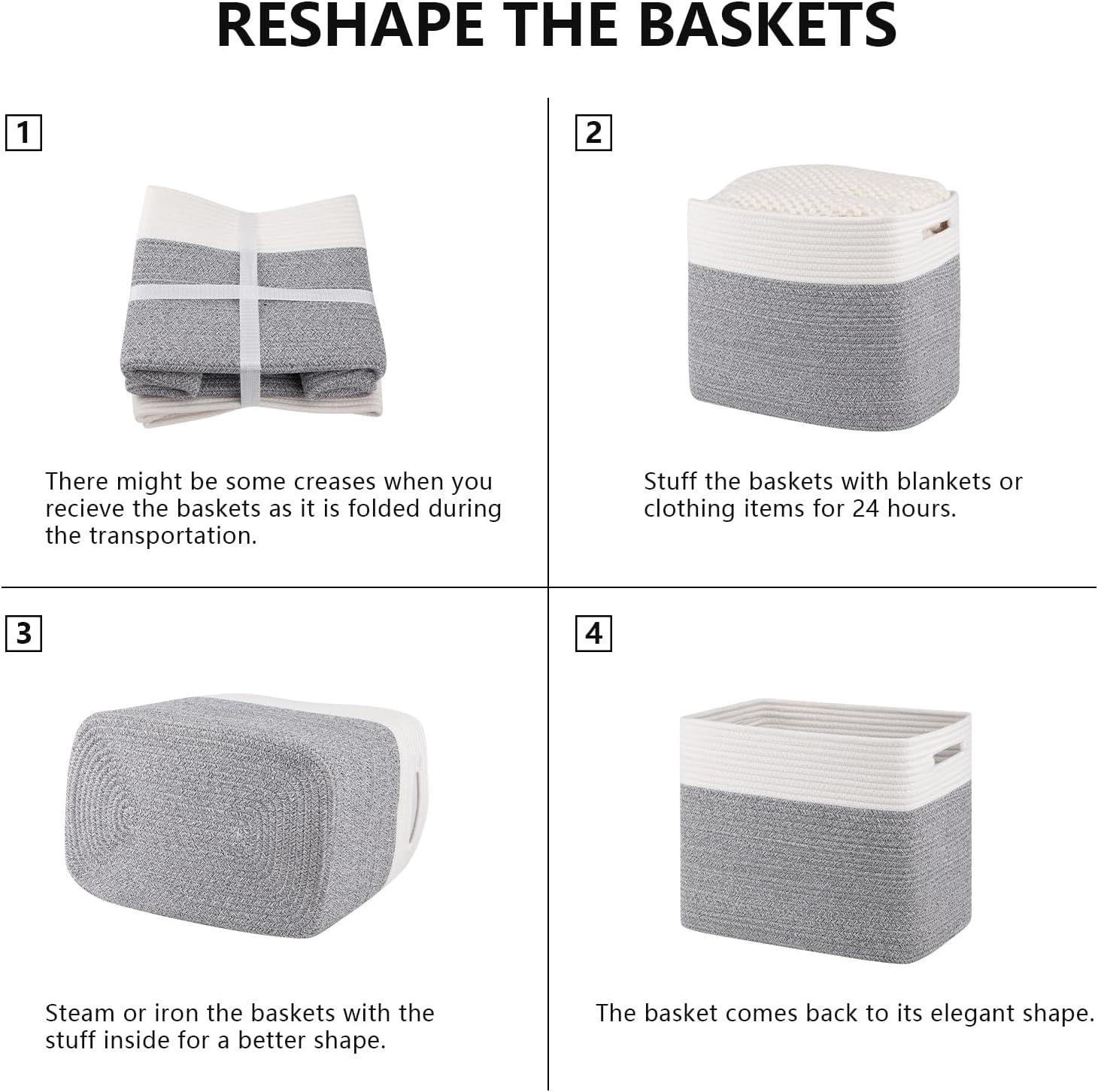 RESHAPE THE BASKETS

1

There might be some creases when you recieve the baskets as it is folded during the transportation.

2

Stuff the baskets with blankets or clothing items for 24 hours.

3

Steam or iron the baskets with the stuff inside for a better shape.

4

The basket comes back to its elegant shape.