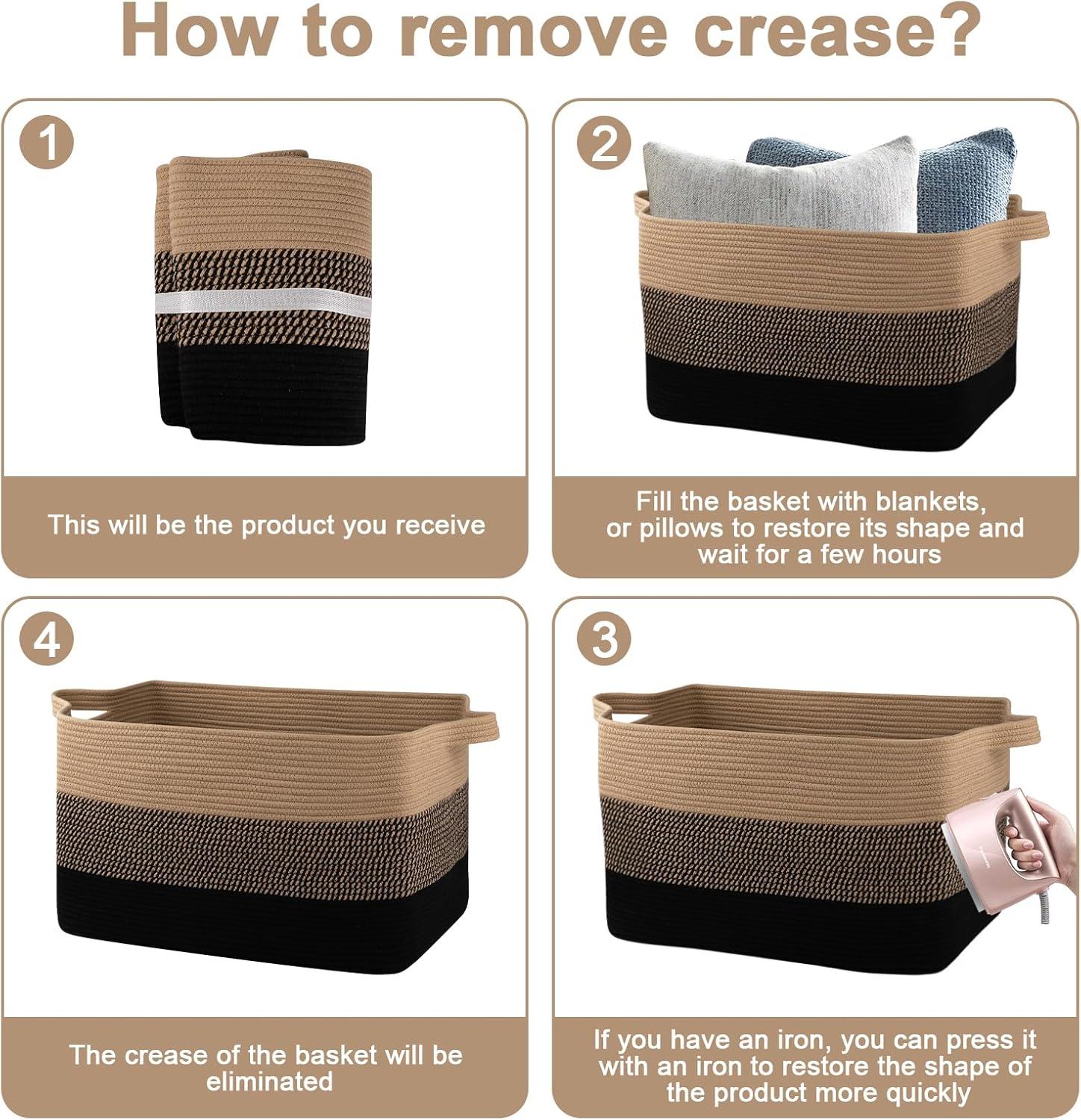 How to remove crease?

1

This will be the product you receive

2

Fill the basket with blankets, or pillows to restore its shape and wait for a few hours

4

The crease of the basket will be eliminated

3

If you have an iron, you can press it with an iron to restore the shape of the product more quickly