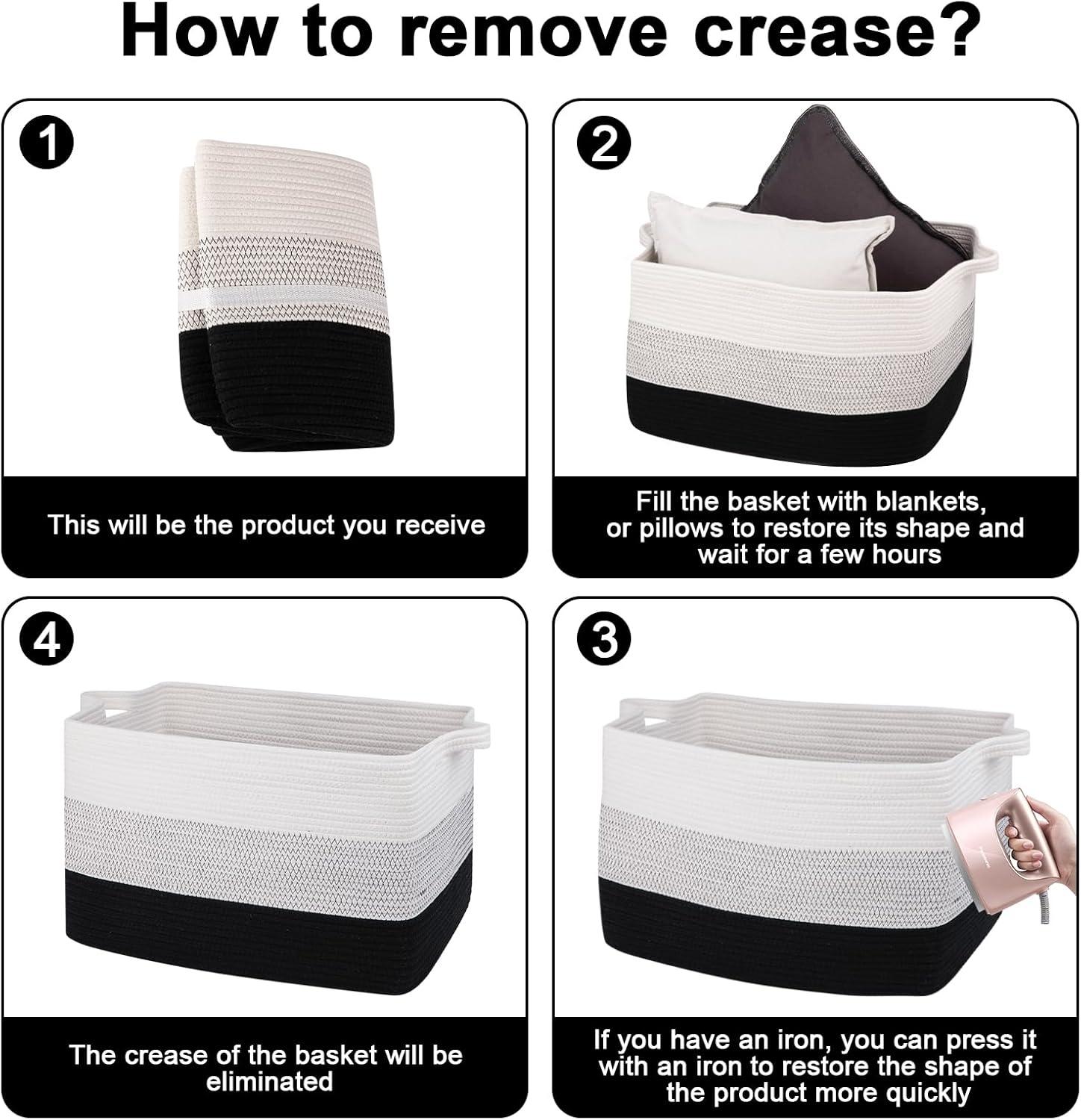 How to remove crease?

1

This will be the product you receive

2

Fill the basket with blankets, or pillows to restore its shape and wait for a few hours

4

The crease of the basket will be eliminated

3

If you have an iron, you can press it with an iron to restore the shape of the product more quickly