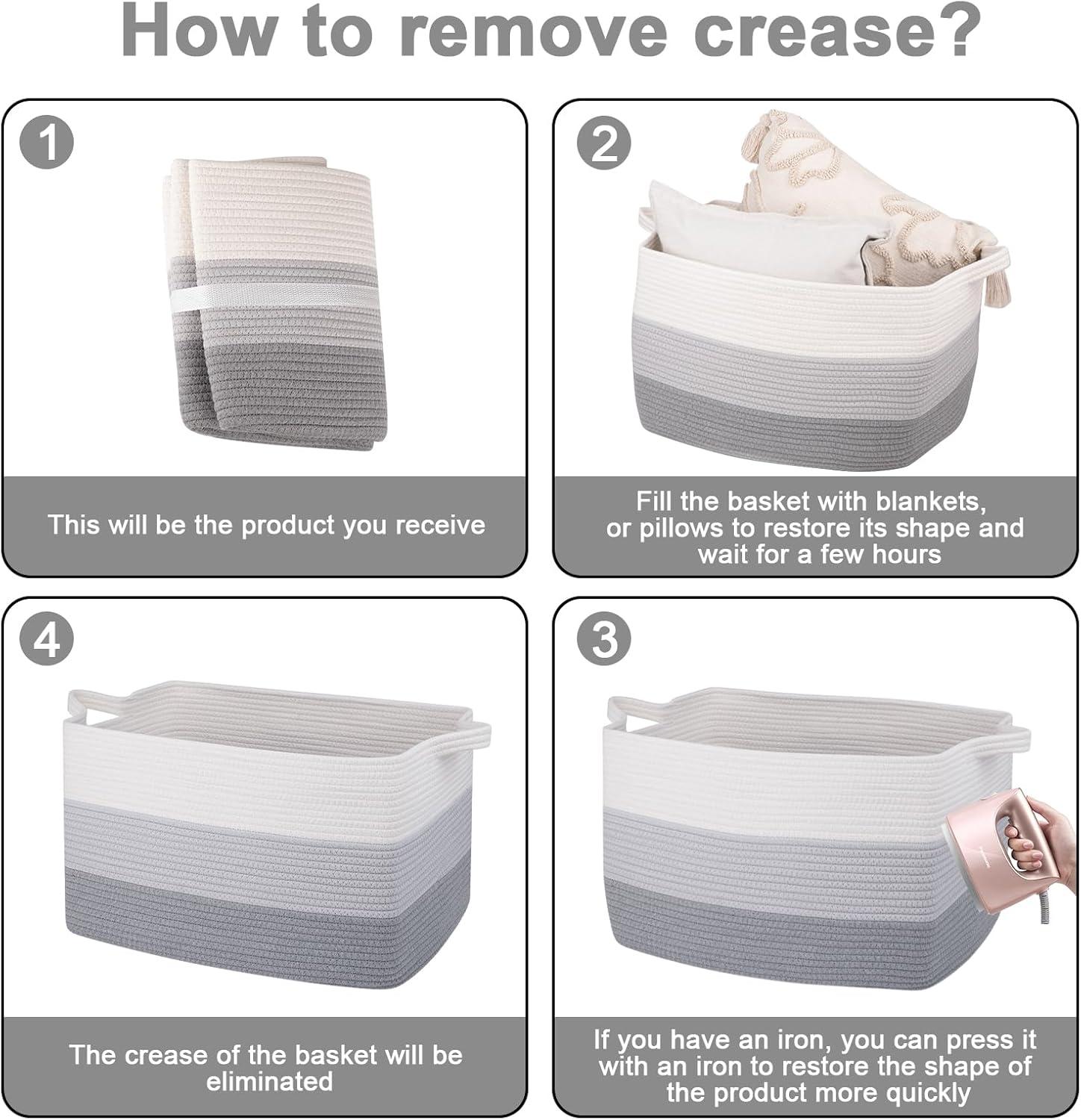 How to remove crease?

1

This will be the product you receive

2

Fill the basket with blankets, or pillows to restore its shape and wait for a few hours

4

The crease of the basket will be eliminated

3

If you have an iron, you can press it with an iron to restore the shape of the product more quickly