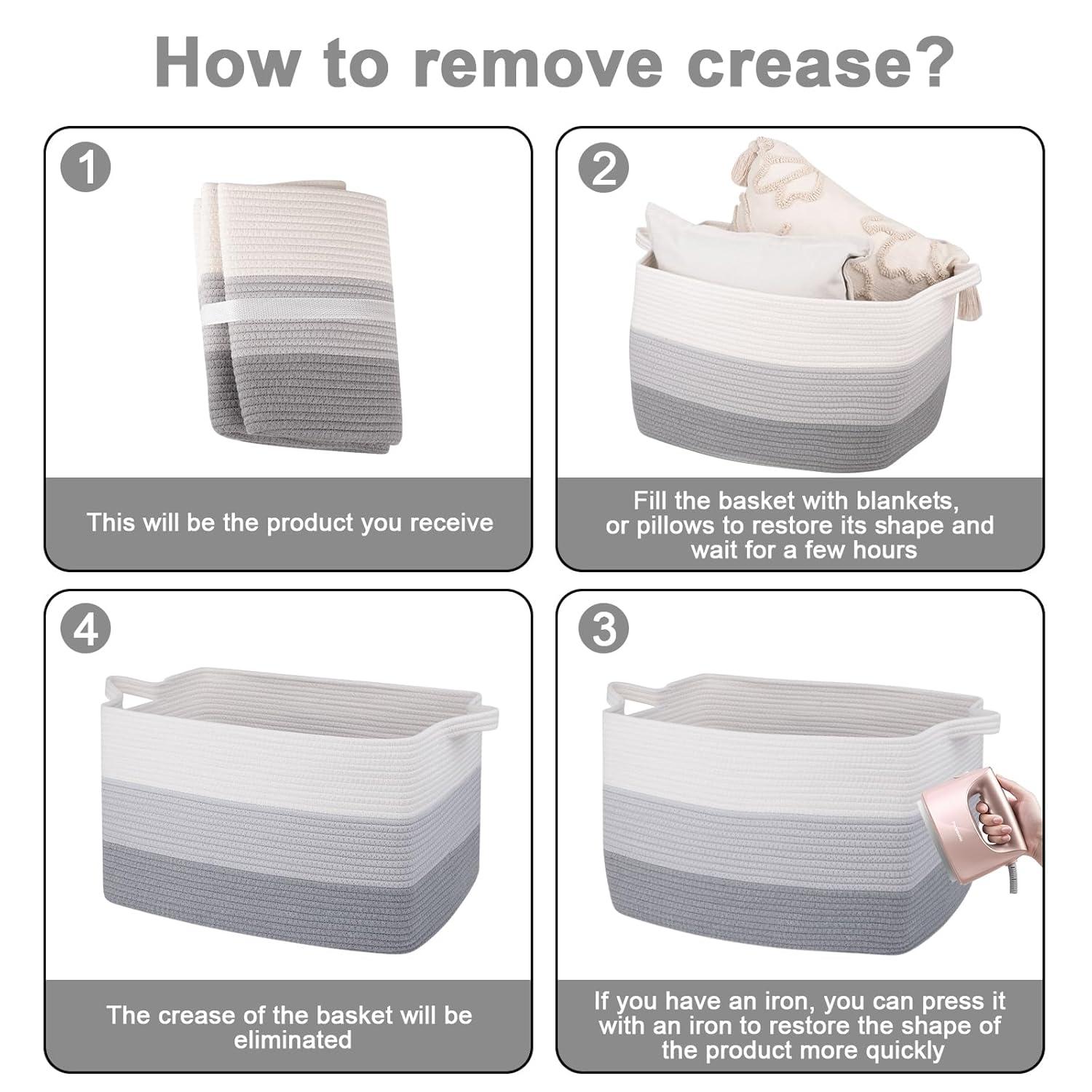 How to remove crease?

1

This will be the product you receive

2

Fill the basket with blankets, or pillows to restore its shape and wait for a few hours

4

The crease of the basket will be eliminated

3

If you have an iron, you can press it with an iron to restore the shape of the product more quickly