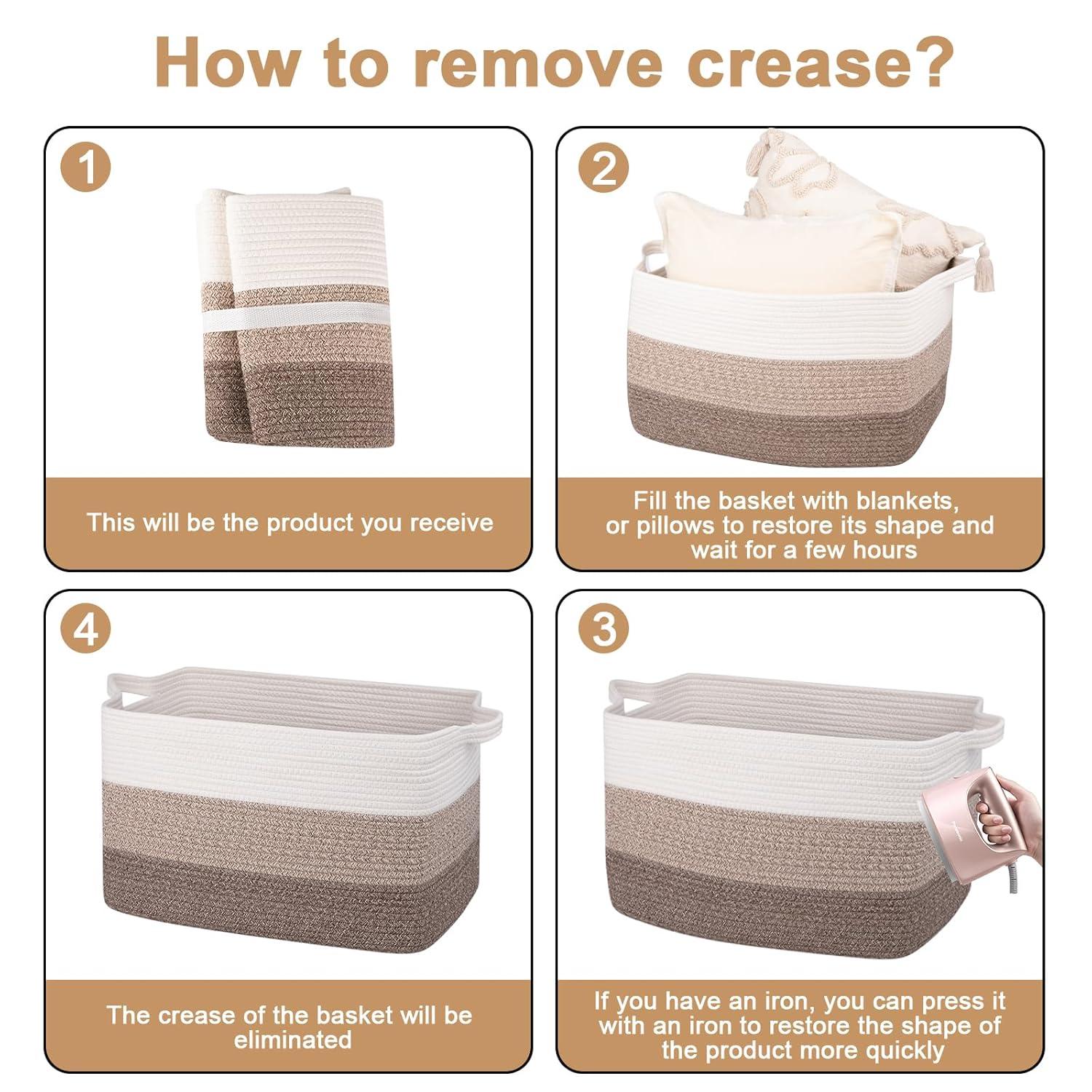 How to remove crease?

1

This will be the product you receive

2

Fill the basket with blankets, or pillows to restore its shape and wait for a few hours

4

The crease of the basket will be eliminated

3

If you have an iron, you can press it with an iron to restore the shape of the product more quickly