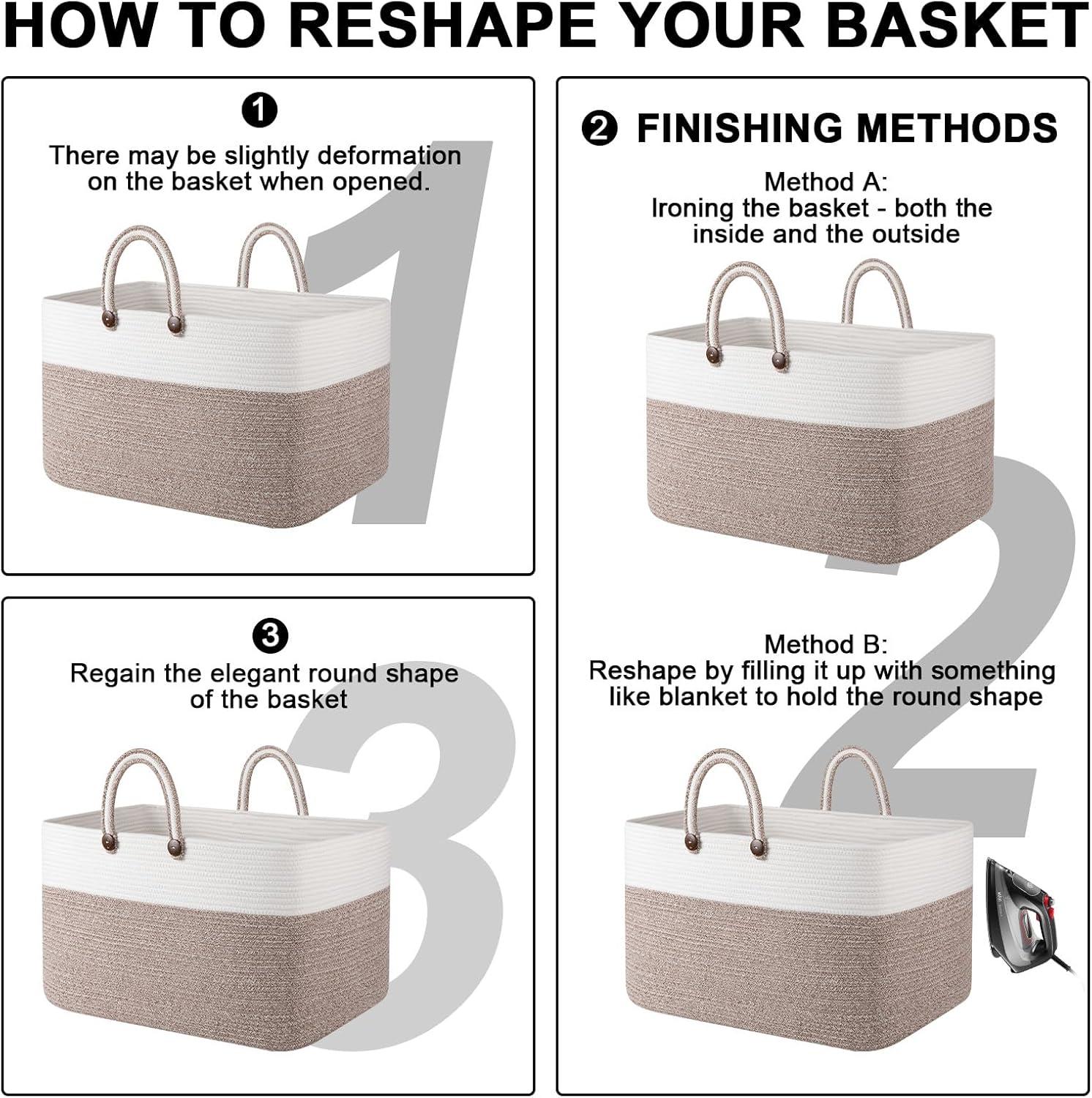 HOW TO RESHAPE YOUR BASKET

❶
There may be slightly deformation on the basket when opened.

1

❷ FINISHING METHODS

Method A:
Ironing the basket - both the inside and the outside

2

Method B:
Reshape by filling it up with something like blanket to hold the round shape

❸
Regain the elegant round shape of the basket

3