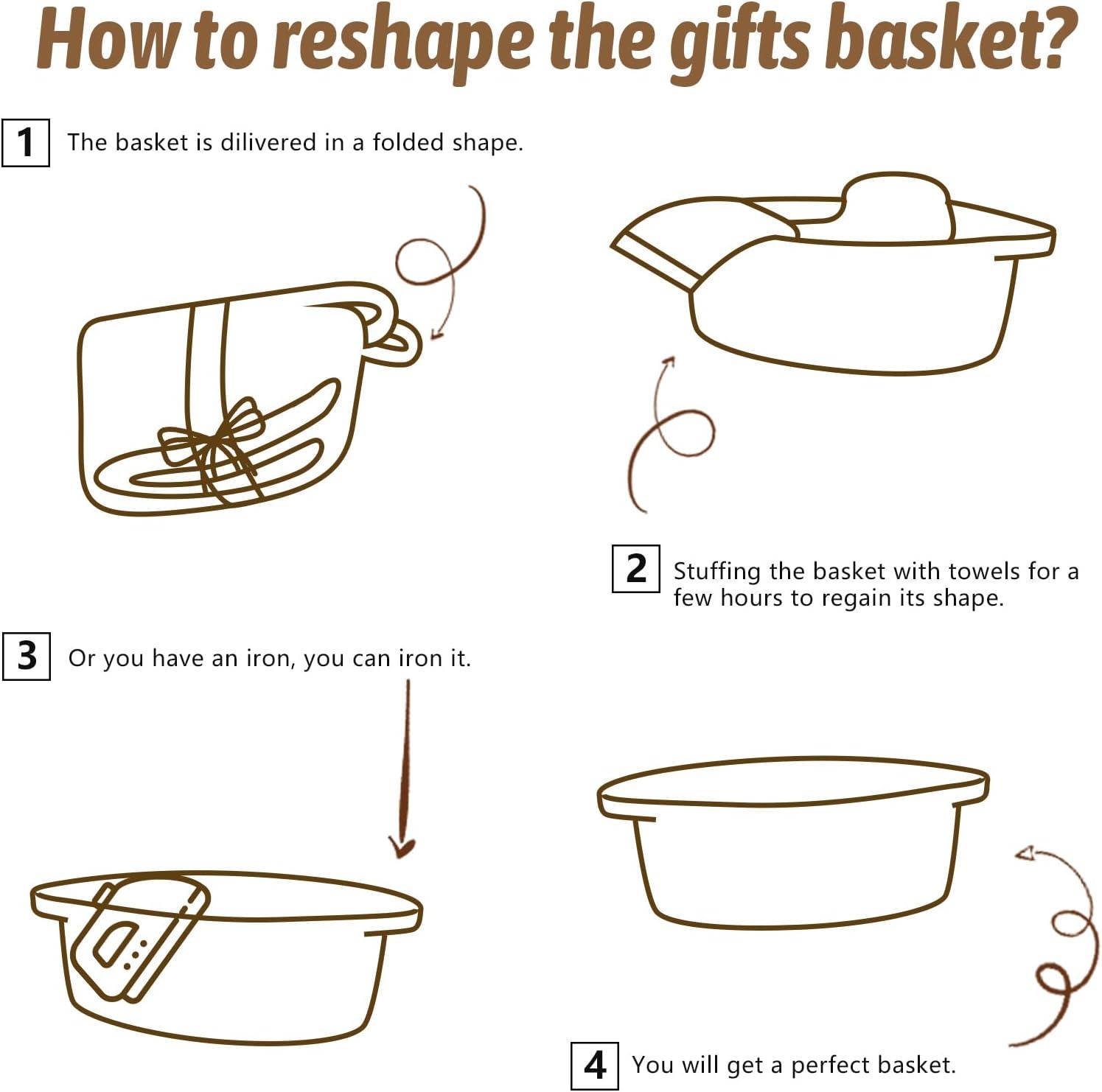 How to reshape the gifts basket?

1 The basket is dilivered in a folded shape.

2 Stuffing the basket with towels for a few hours to regain its shape.

3 Or you have an iron, you can iron it.

4 You will get a perfect basket.