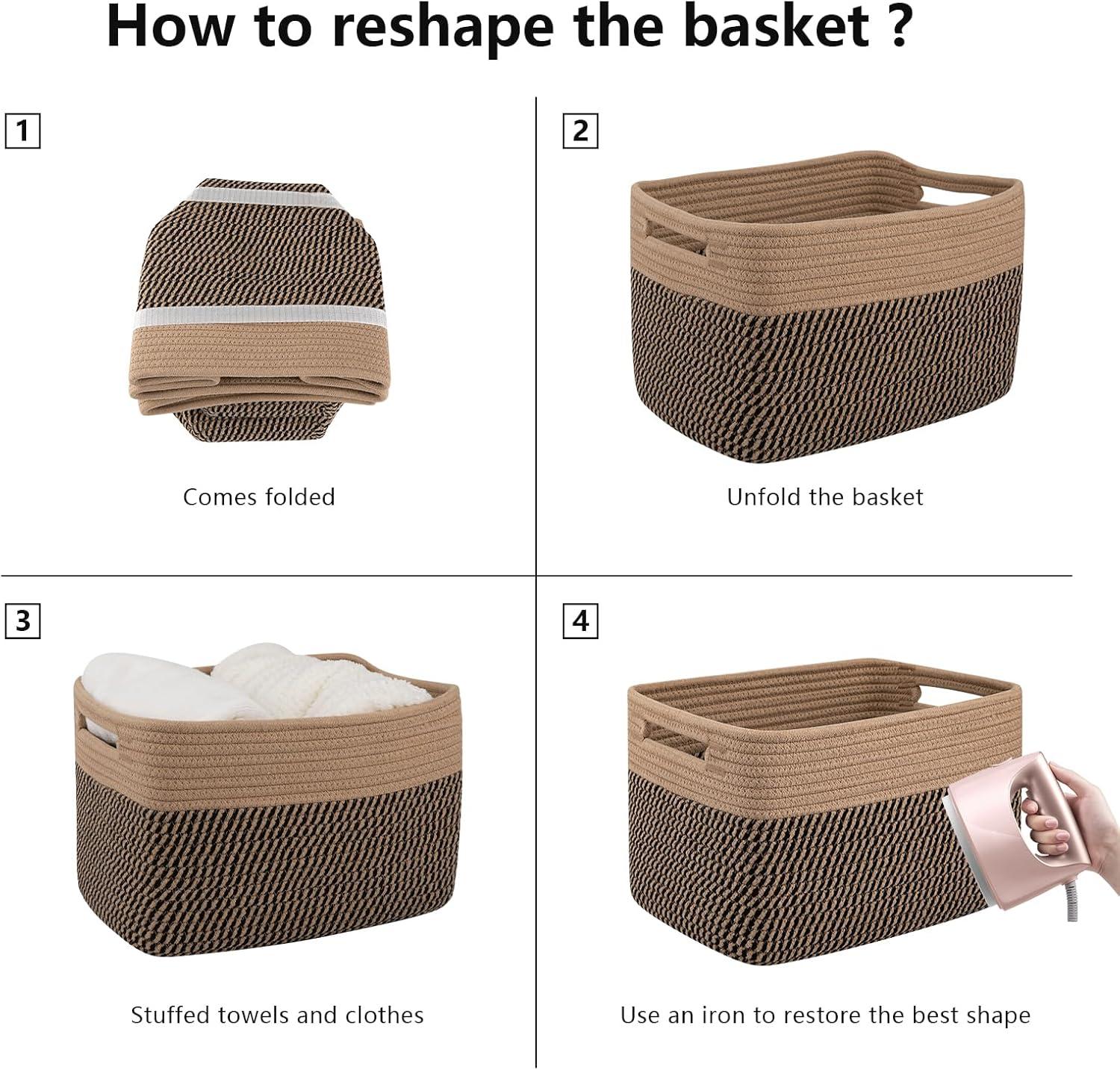 How to reshape the basket ?

1

Comes folded

2

Unfold the basket

3

Stuffed towels and clothes

4

Use an iron to restore the best shape