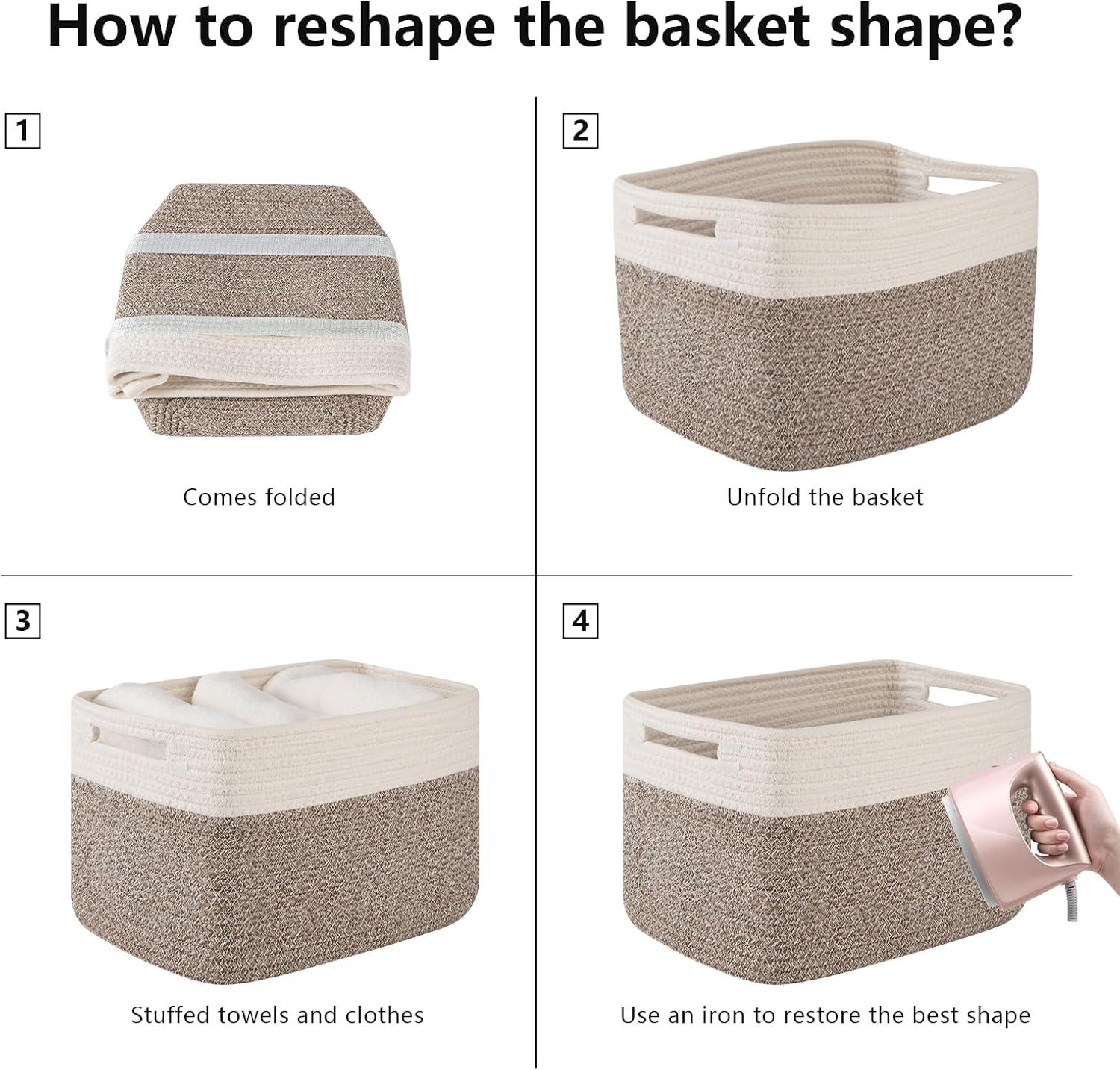 How to reshape the basket shape?

1

Comes folded

2

Unfold the basket

3

Stuffed towels and clothes

4

Use an iron to restore the best shape