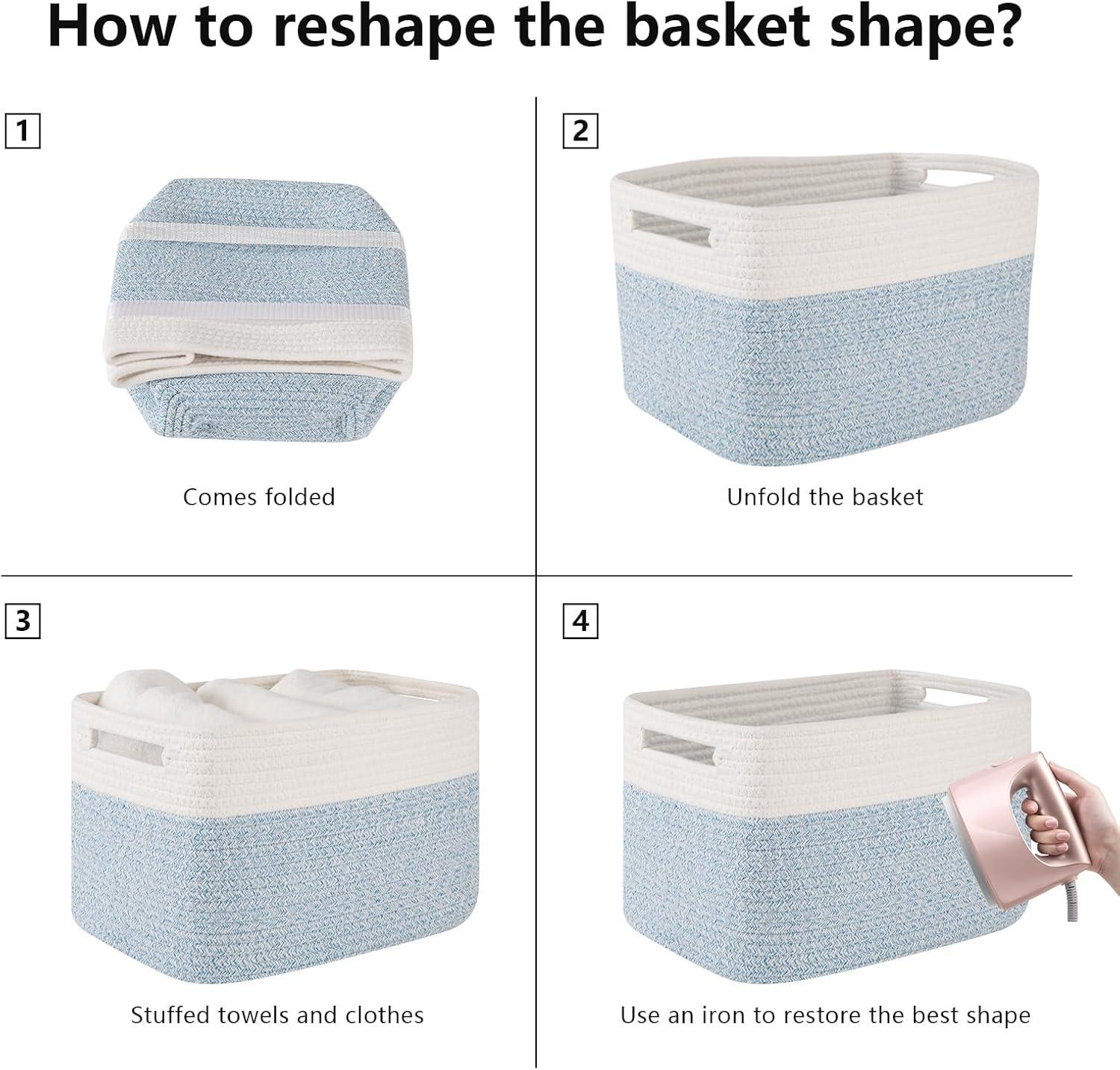 How to reshape the basket shape?

1

Comes folded

2

Unfold the basket

3

Stuffed towels and clothes

4

Use an iron to restore the best shape