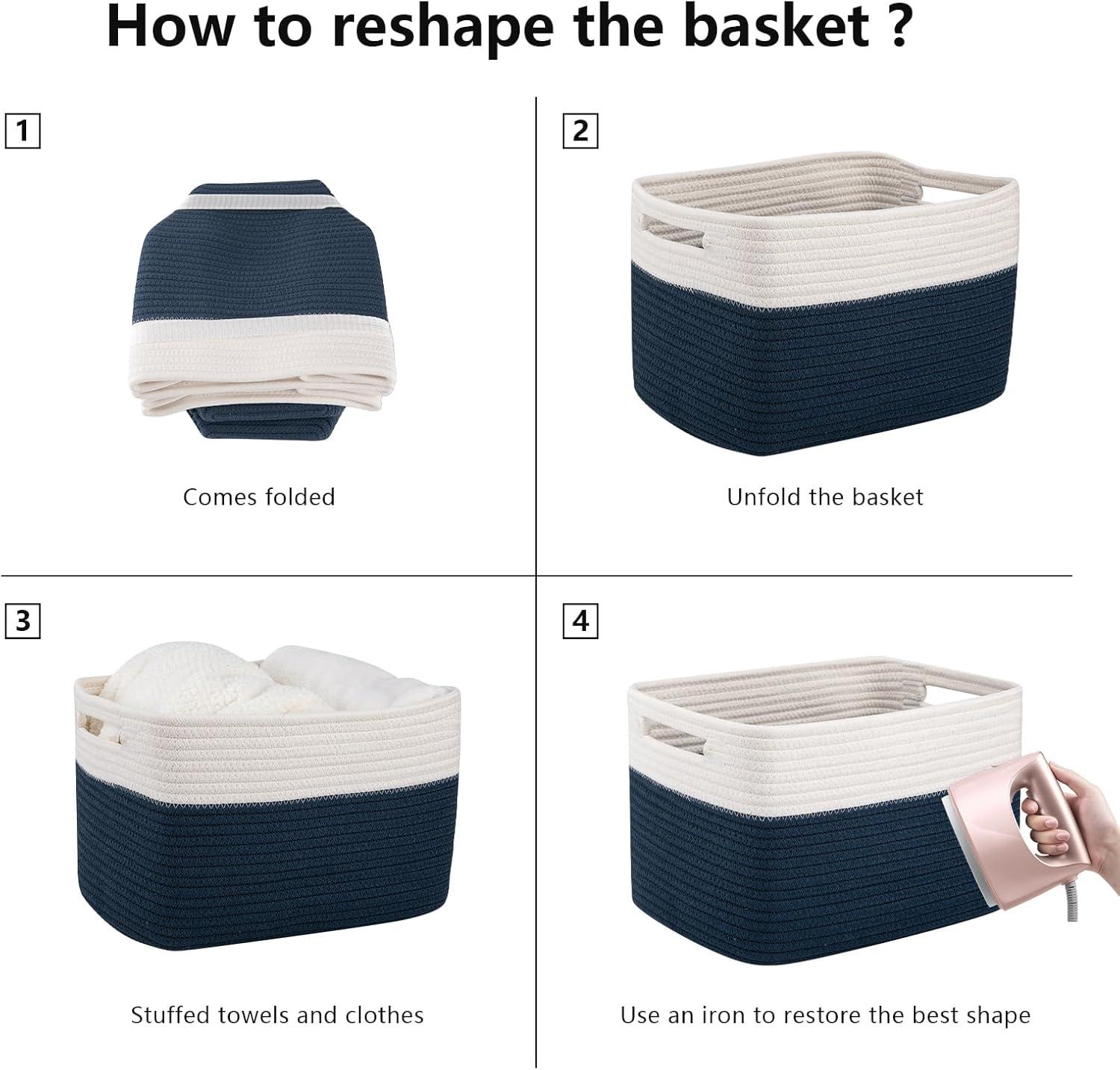 How to reshape the basket ?

1

Comes folded

2

Unfold the basket

3

Stuffed towels and clothes

4

Use an iron to restore the best shape