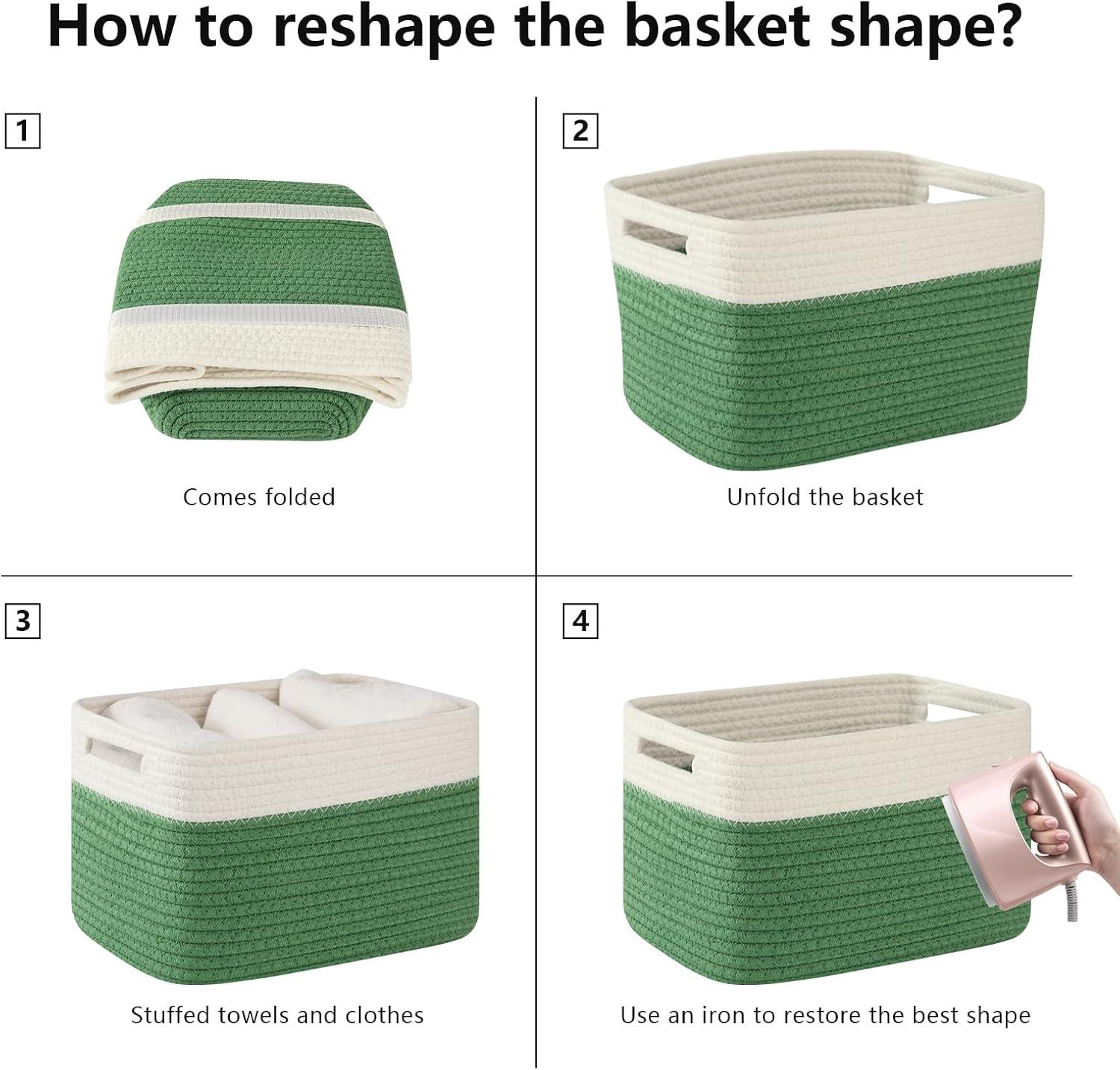 How to reshape the basket shape?

1

Comes folded

2

Unfold the basket

3

Stuffed towels and clothes

4

Use an iron to restore the best shape